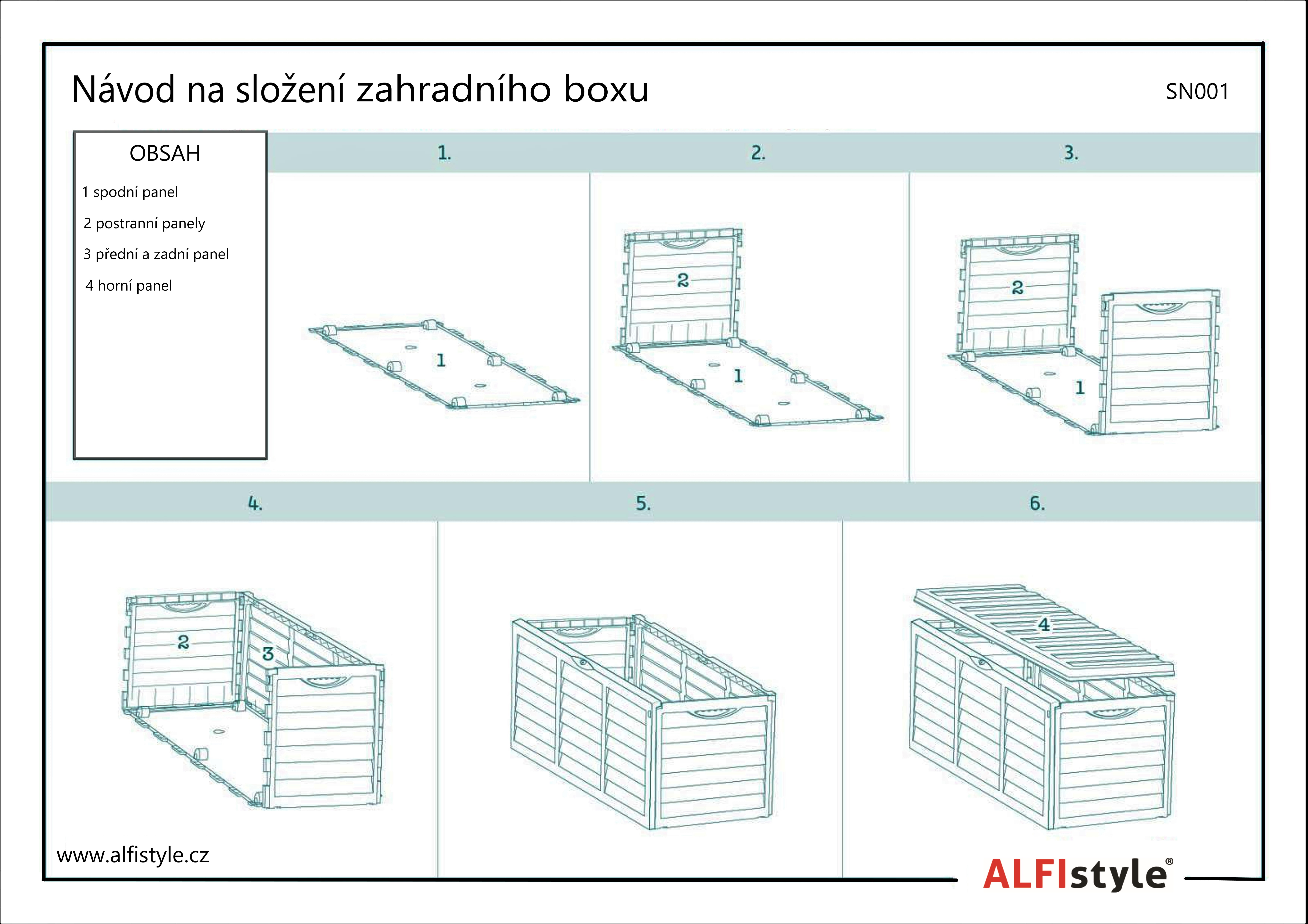 Návod na složení zahradního boxu

SN001

OBSAH

1 spodní panel

2 postranní panely

3 přední a zadní panel

4 horní panel

1.

1

2.

2

1

3.

2

1

4.

2

3

5.

6.

4

www.alfistyle.cz

ALFIstyle®